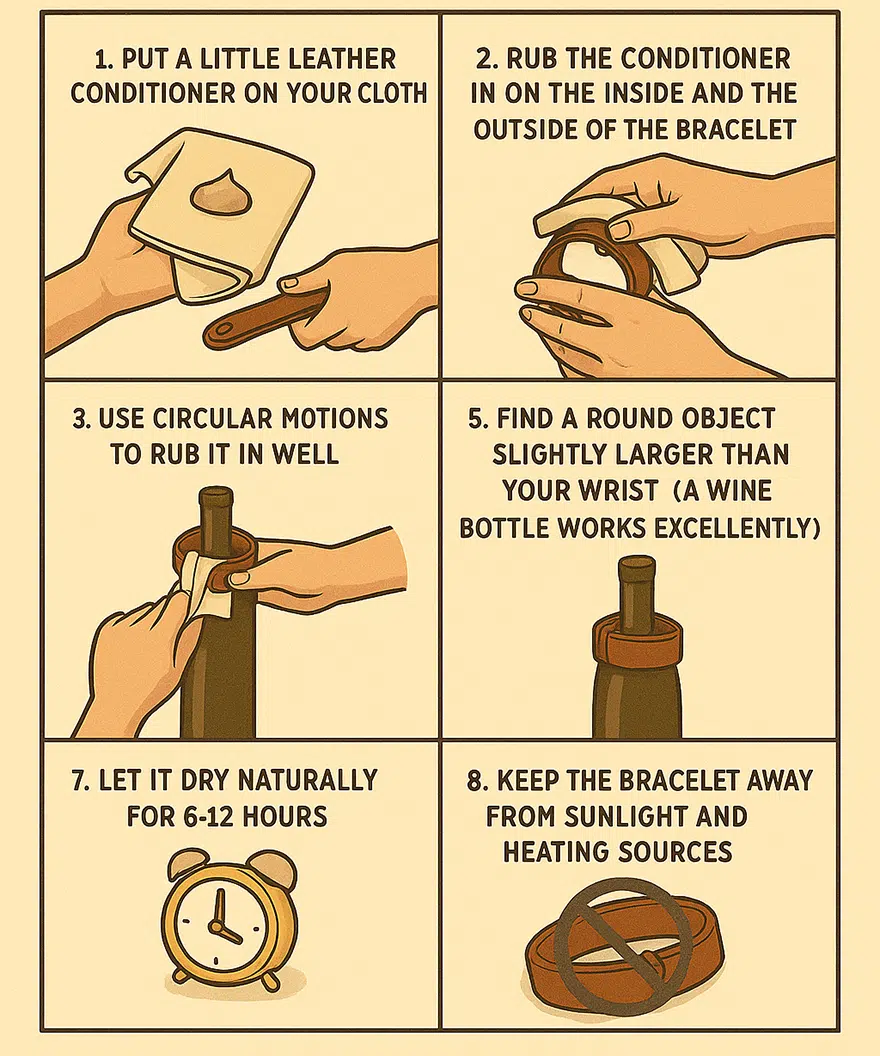 1. PUT A LITTLE LEATHER CONDITIONER ON YOUR CLOTH

2. RUB THE CONDITIONER IN ON THE INSIDE AND THE OUTSIDE OF THE BRACELET

3. USE CIRCULAR MOTIONS TO RUB IT IN WELL

5. FIND A ROUND OBJECT SLIGHTLY LARGER THAN YOUR WRIST (A WINE BOTTLE WORKS EXCELLENTLY)

7. LET IT DRY NATURALLY FOR 6-12 HOURS

8. KEEP THE BRACELET AWAY FROM SUNLIGHT AND HEATING SOURCES